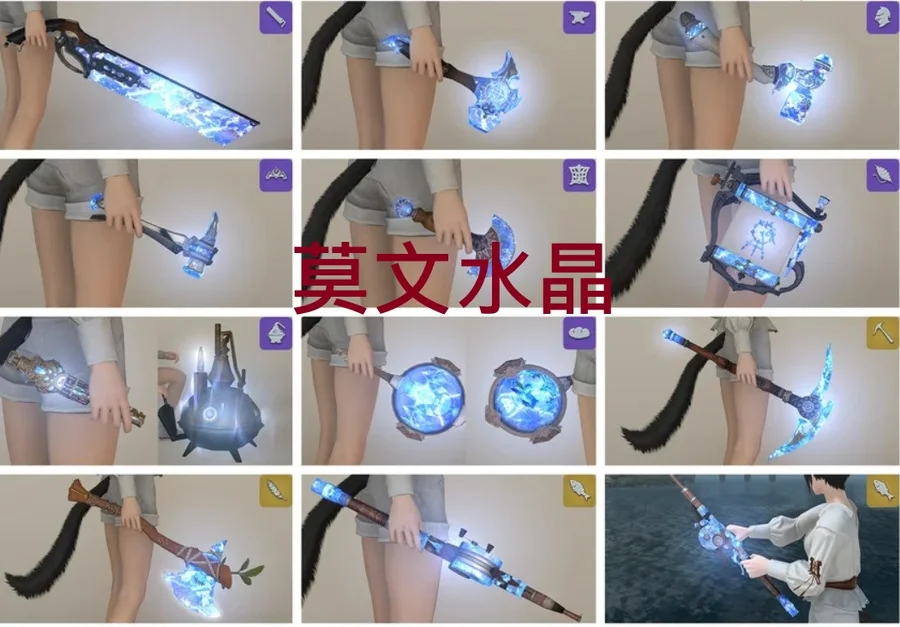 莫文水晶